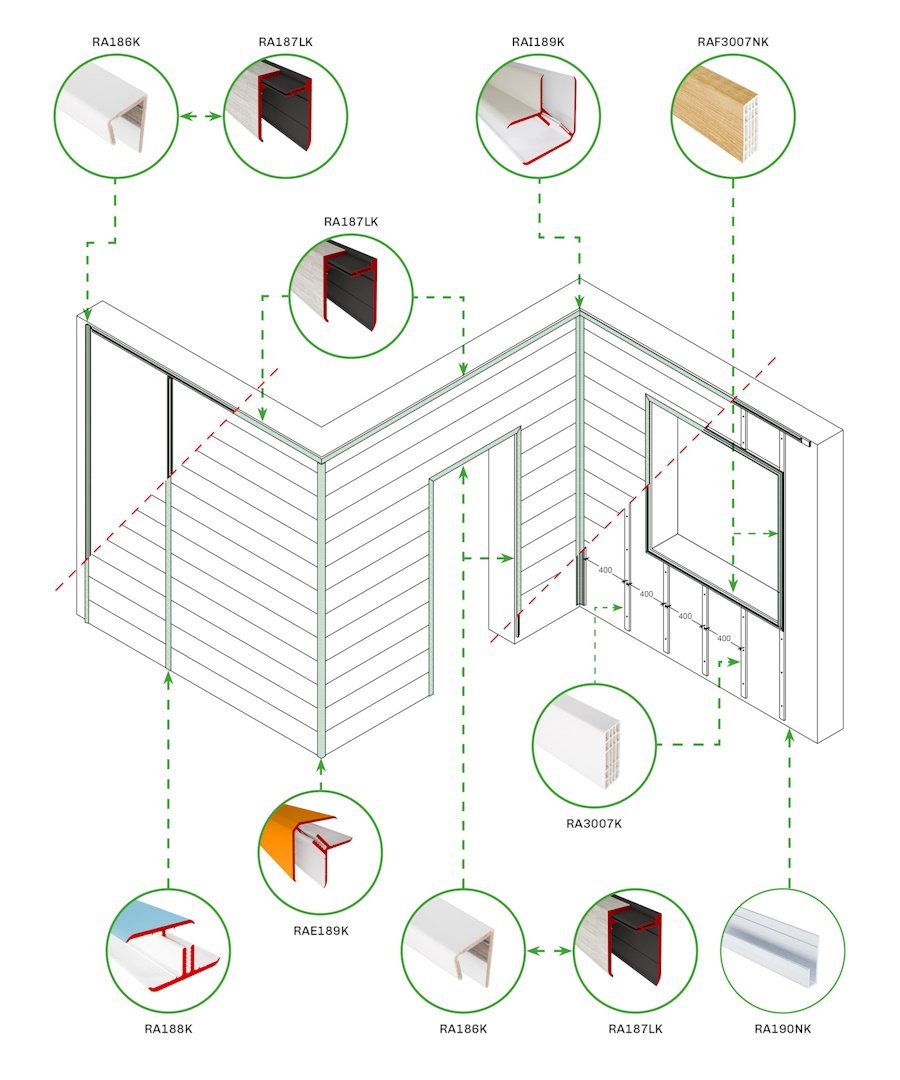 RA186K

RA187LK

RAI189K

RAF3007NK

RA187LK

400

400

400

400

RA3007K

RAE189K

RA188K

RA186K

RA187LK

RA190NK